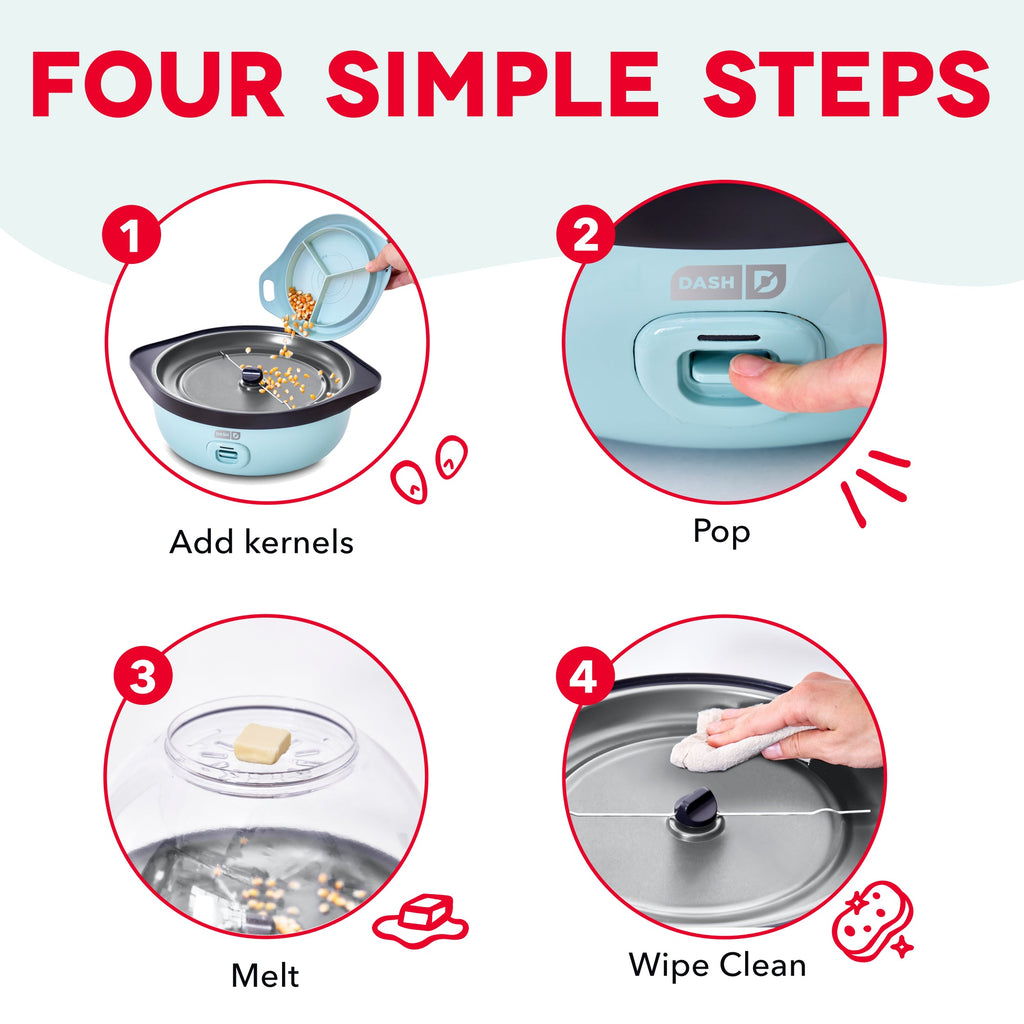 FOUR SIMPLE STEPS

1

Add kernels

2

DASH

Pop

3

Melt

4

Wipe Clean